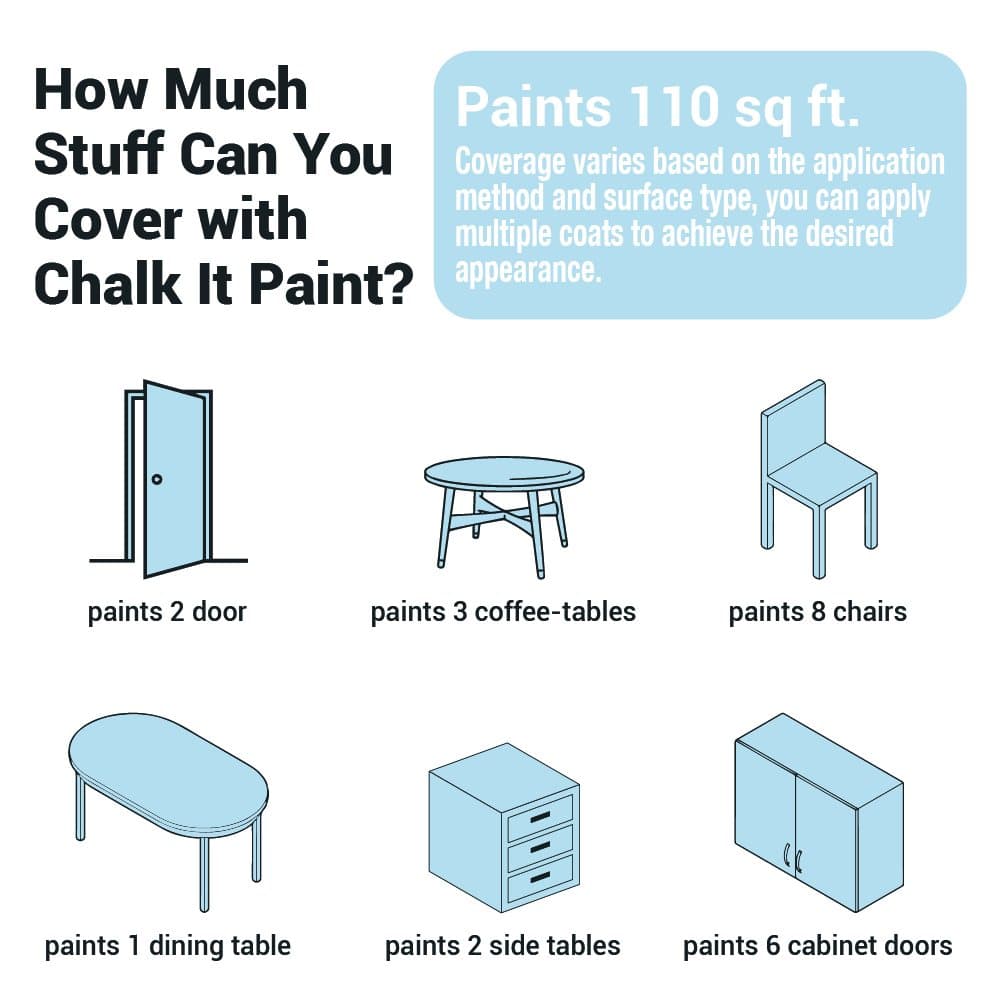 How Much Stuff Can You Cover with Chalk It Paint?

Paints 110 sq ft.

Coverage varies based on the application method and surface type, you can apply multiple coats to achieve the desired appearance.

paints 2 door

paints 3 coffee-tables

paints 8 chairs

paints 1 dining table

paints 2 side tables

paints 6 cabinet doors